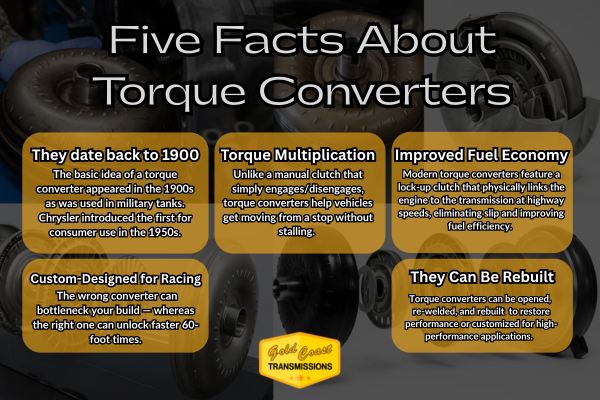 Five Facts About Torque Converters

They date back to 1900
The basic idea of a torque converter appeared in the 1900s as was used in military tanks. Chrysler introduced the first for consumer use in the 1950s.

Torque Multiplication
Unlike a manual clutch that simply engages/disengages, torque converters help vehicles get moving from a stop without stalling.

Improved Fuel Economy
Modern torque converters feature a lock-up clutch that physically links the engine to the transmission at highway speeds, eliminating slip and improving fuel efficiency.

Custom-Designed for Racing
The wrong converter can bottleneck your build — whereas the right one can unlock faster 60-foot times.

They Can Be Rebuilt
Torque converters can be opened, re-welded, and rebuilt to restore performance or customized for high-performance applications.

Gold Coast TRANSMISSIONS